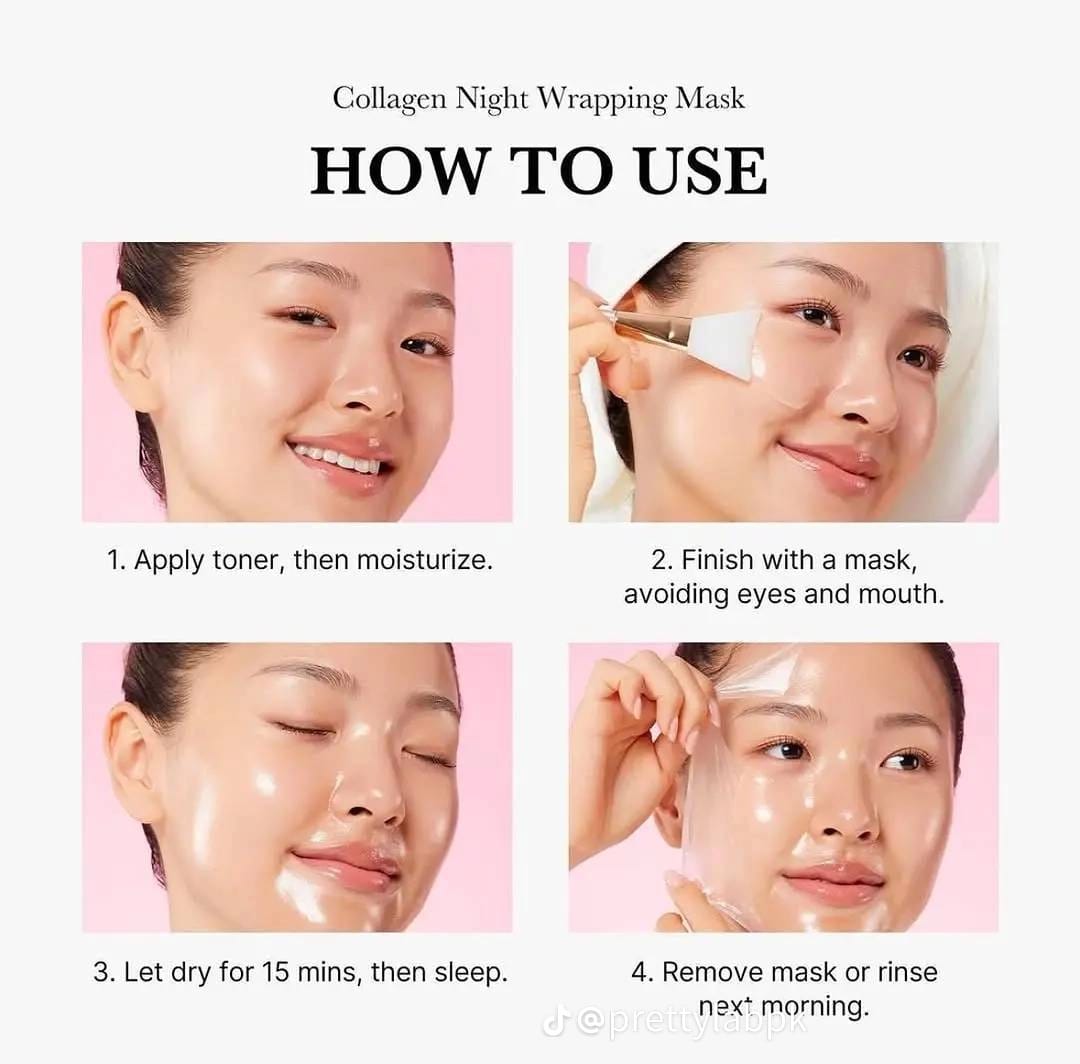 Collagen Night Wrapping Mask

HOW TO USE

1. Apply toner, then moisturize.

2. Finish with a mask, avoiding eyes and mouth.

3. Let dry for 15 mins, then sleep.

4. Remove mask or rinse next morning.

@prettytabpk